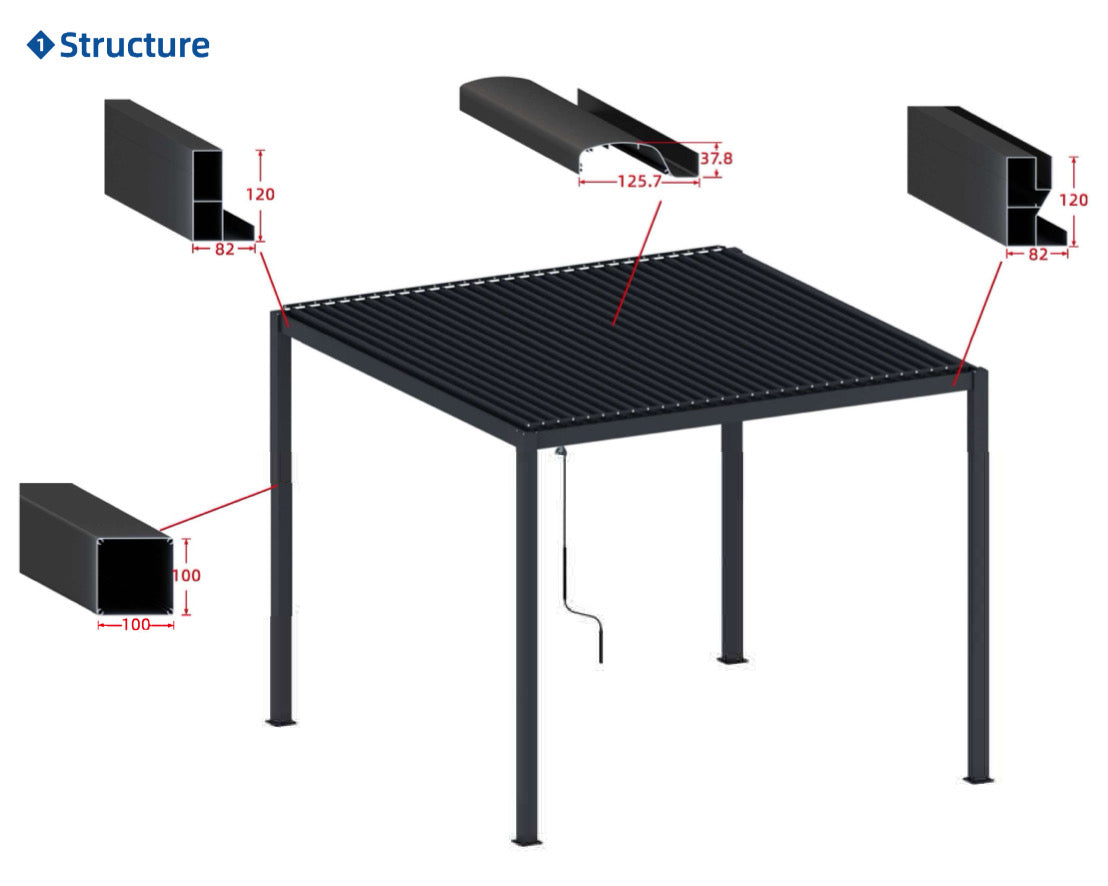 1 Structure

120

82

37.8

125.7

120

82

100

100